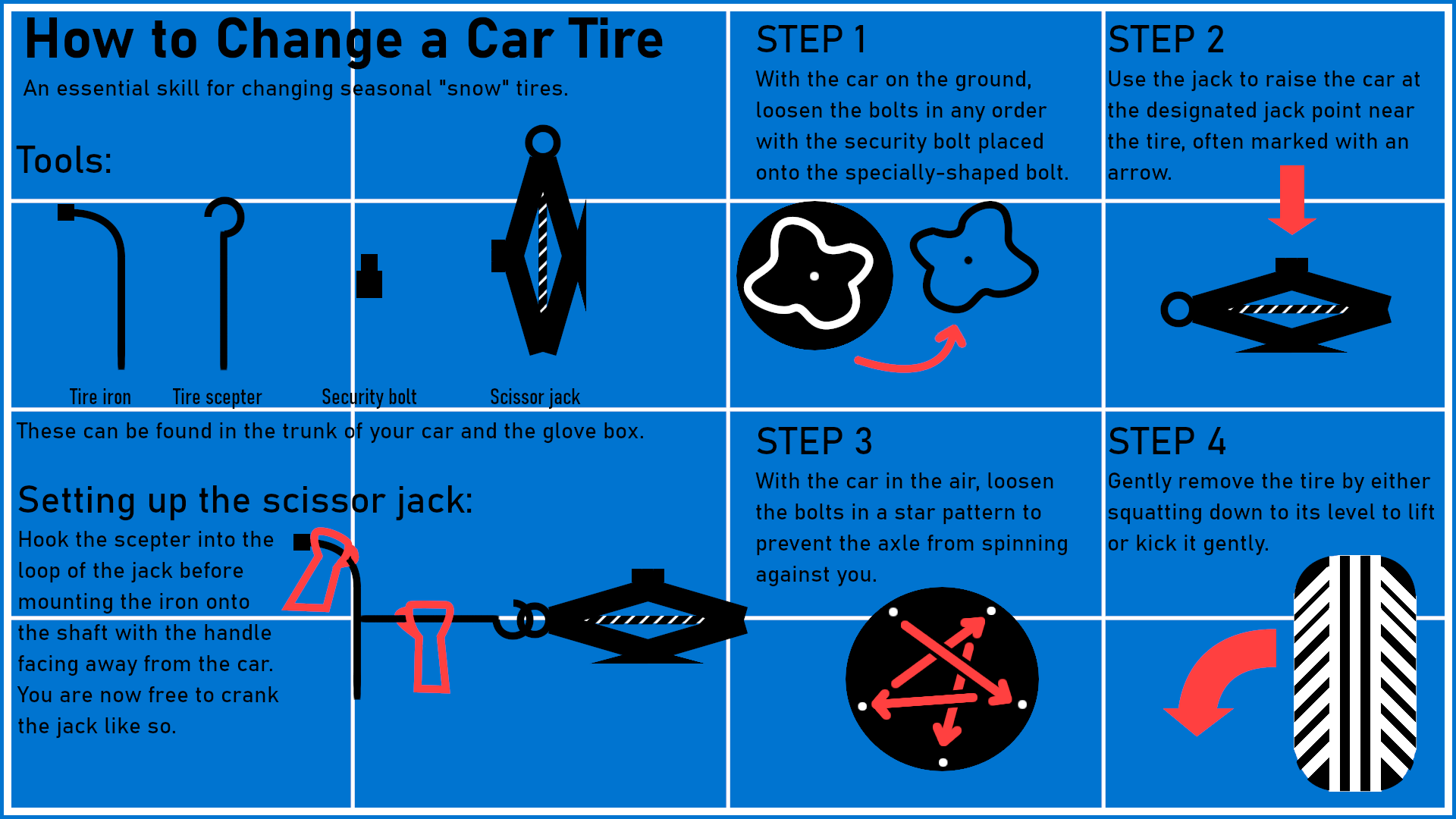 How to Change a Car Tire

An essential skill for changing seasonal "snow" tires.

Tools:

Tire iron

Tire scepter

Security bolt

Scissor jack

These can be found in the trunk of your car and the glove box.

Setting up the scissor jack:

Hook the scepter into the loop of the jack before mounting the iron onto the shaft with the handle facing away from the car. You are now free to crank the jack like so.

STEP 1

With the car on the ground, loosen the bolts in any order with the security bolt placed onto the specially-shaped bolt.

STEP 2

Use the jack to raise the car at the designated jack point near the tire, often marked with an arrow.

STEP 3

With the car in the air, loosen the bolts in a star pattern to prevent the axle from spinning against you.

STEP 4

Gently remove the tire by either squatting down to its level to lift or kick it gently.